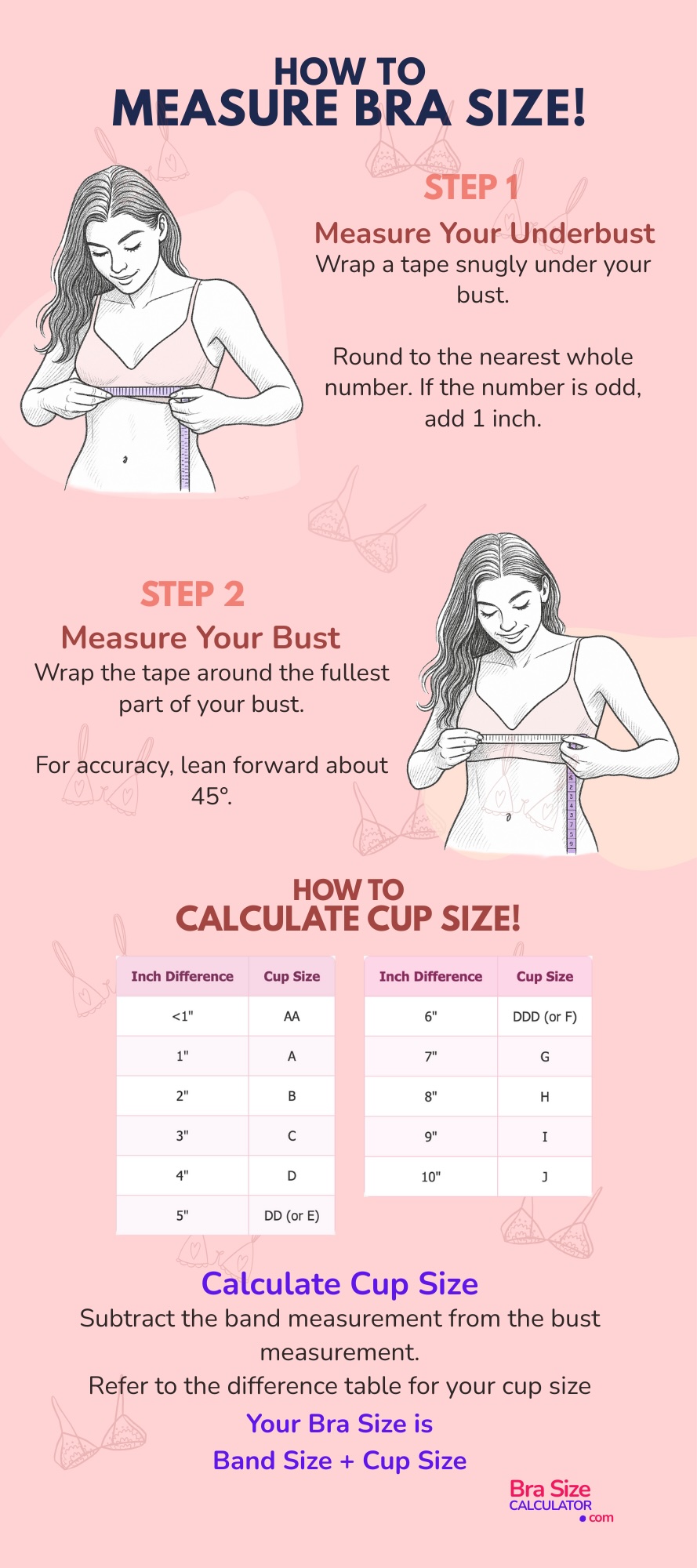 HOW TO
MEASURE BRA SIZE!

STEP 1
Measure Your Underbust
Wrap a tape snugly under your bust.

Round to the nearest whole number. If the number is odd, add 1 inch.

STEP 2
Measure Your Bust
Wrap the tape around the fullest part of your bust.

For accuracy, lean forward about 45°.

HOW TO
CALCULATE CUP SIZE!

| Inch Difference | Cup Size |
|---|---|
| <1" | AA |
| 1" | A |
| 2" | B |
| 3" | C |
| 4" | D |
| 5" | DD (or E) |

| Inch Difference | Cup Size |
|---|---|
| 6" | DDD (or F) |
| 7" | G |
| 8" | H |
| 9" | I |
| 10" | J |

Calculate Cup Size
Subtract the band measurement from the bust measurement.
Refer to the difference table for your cup size
Your Bra Size is
Band Size + Cup Size

Bra Size
CALCULATOR
.com